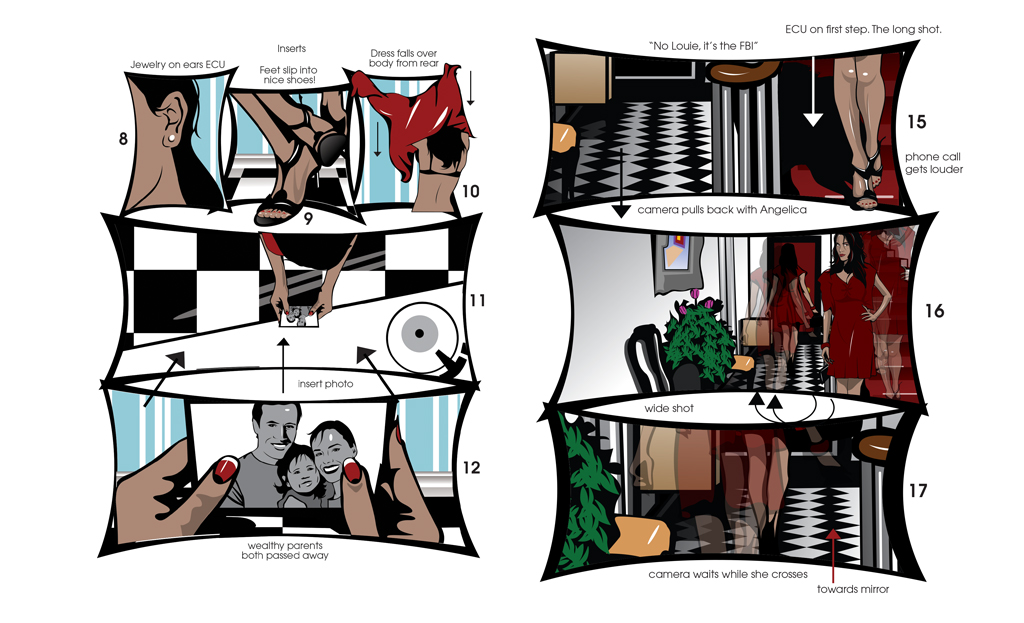 Jewelry on ears ECU

Inserts

Feet slip into nice shoes!

Dress falls over body from rear

8

9

10

11

insert photo

12

wealthy parents both passed away

"No Louie, it's the FBI"

ECU on first step. The long shot.

15

phone call gets louder

camera pulls back with Angelica

16

wide shot

17

camera waits while she crosses

towards mirror